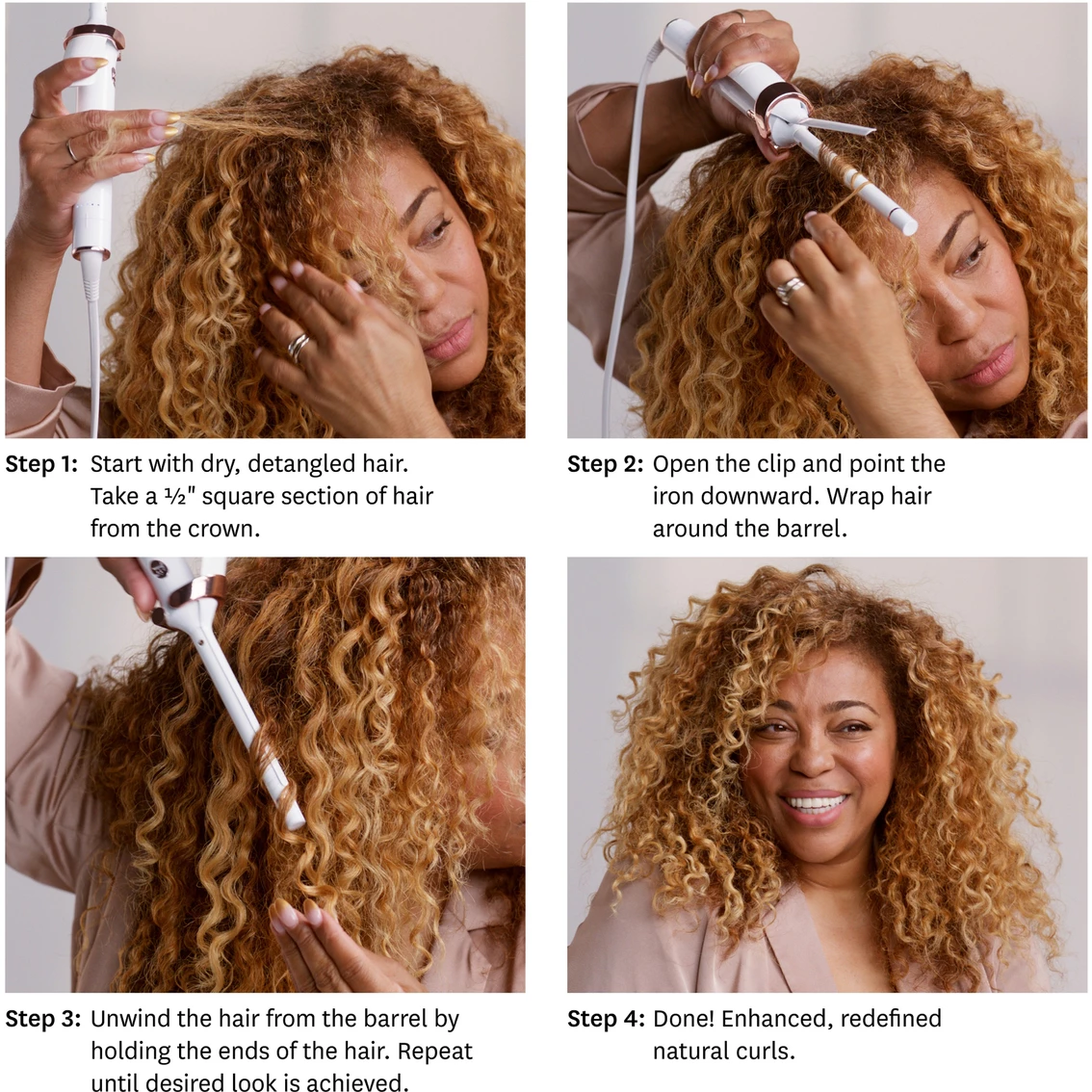 Step 1: Start with dry, detangled hair. Take a ½" square section of hair from the crown.

Step 2: Open the clip and point the iron downward. Wrap hair around the barrel.

Step 3: Unwind the hair from the barrel by holding the ends of the hair. Repeat until desired look is achieved.

Step 4: Done! Enhanced, redefined natural curls.